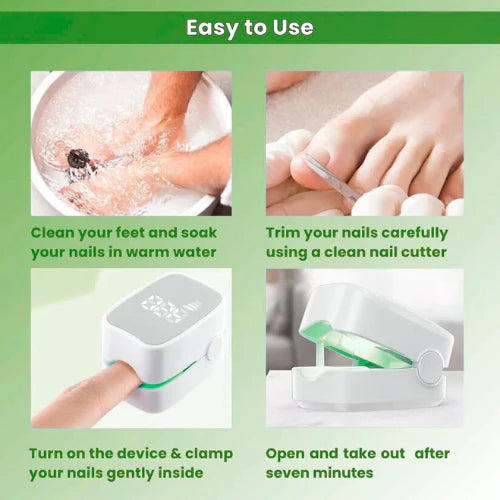 Easy to Use

Clean your feet and soak your nails in warm water

Trim your nails carefully using a clean nail cutter

Turn on the device & clamp your nails gently inside

Open and take out after seven minutes