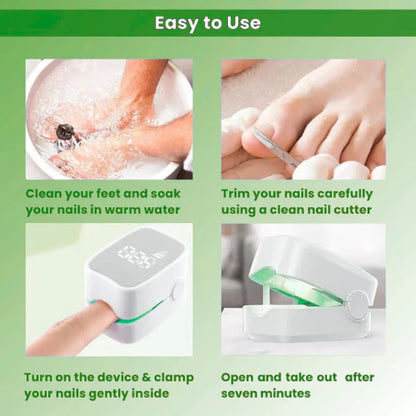 Easy to Use

Clean your feet and soak your nails in warm water

Trim your nails carefully using a clean nail cutter

Turn on the device & clamp your nails gently inside

Open and take out after seven minutes