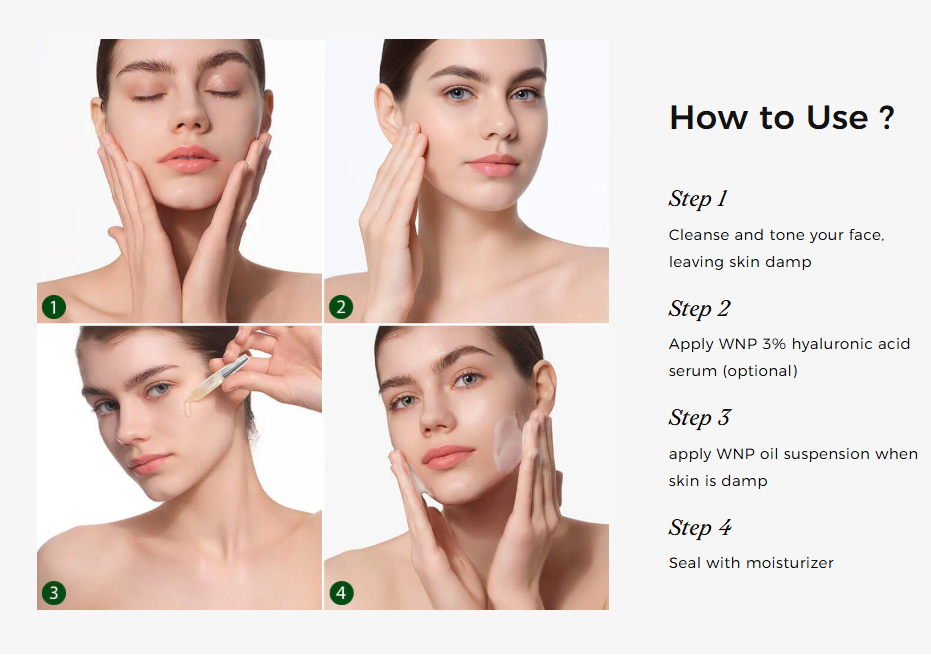 1

2

3

4

How to Use ?

Step 1

Cleanse and tone your face, leaving skin damp

Step 2

Apply WNP 3% hyaluronic acid serum (optional)

Step 3

apply WNP oil suspension when skin is damp

Step 4

Seal with moisturizer