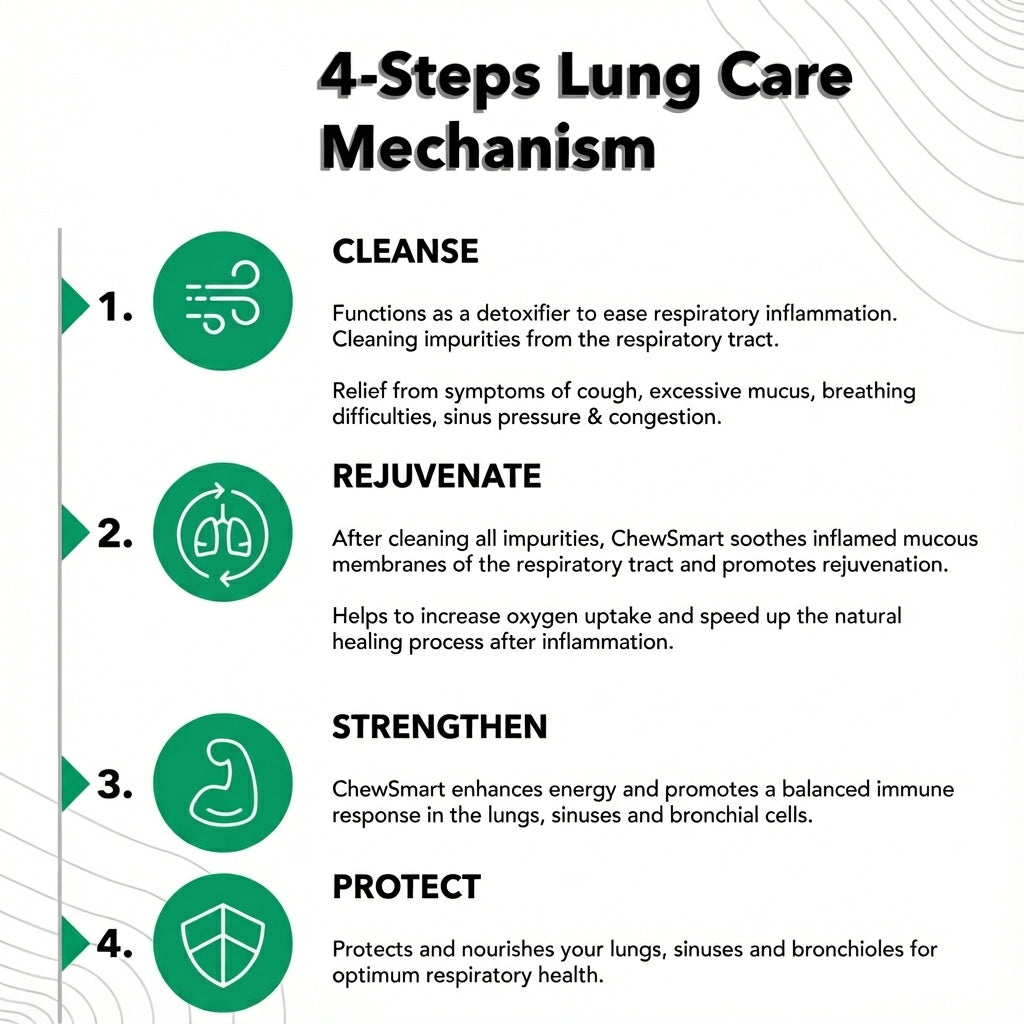 4-Steps Lung Care Mechanism

1.

CLEANSE

Functions as a detoxifier to ease respiratory inflammation. Cleaning impurities from the respiratory tract.

Relief from symptoms of cough, excessive mucus, breathing difficulties, sinus pressure & congestion.

2.

REJUVENATE

After cleaning all impurities, ChewSmart soothes inflamed mucous membranes of the respiratory tract and promotes rejuvenation.

Helps to increase oxygen uptake and speed up the natural healing process after inflammation.

3.

STRENGTHEN

ChewSmart enhances energy and promotes a balanced immune response in the lungs, sinuses and bronchial cells.

4.

PROTECT

Protects and nourishes your lungs, sinuses and bronchioles for optimum respiratory health.