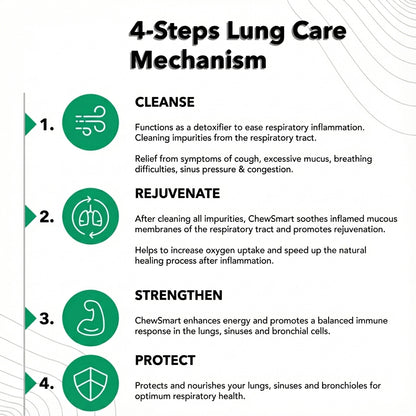 4-Steps Lung Care Mechanism

1.

CLEANSE

Functions as a detoxifier to ease respiratory inflammation. Cleaning impurities from the respiratory tract.

Relief from symptoms of cough, excessive mucus, breathing difficulties, sinus pressure & congestion.

2.

REJUVENATE

After cleaning all impurities, ChewSmart soothes inflamed mucous membranes of the respiratory tract and promotes rejuvenation.

Helps to increase oxygen uptake and speed up the natural healing process after inflammation.

3.

STRENGTHEN

ChewSmart enhances energy and promotes a balanced immune response in the lungs, sinuses and bronchial cells.

4.

PROTECT

Protects and nourishes your lungs, sinuses and bronchioles for optimum respiratory health.