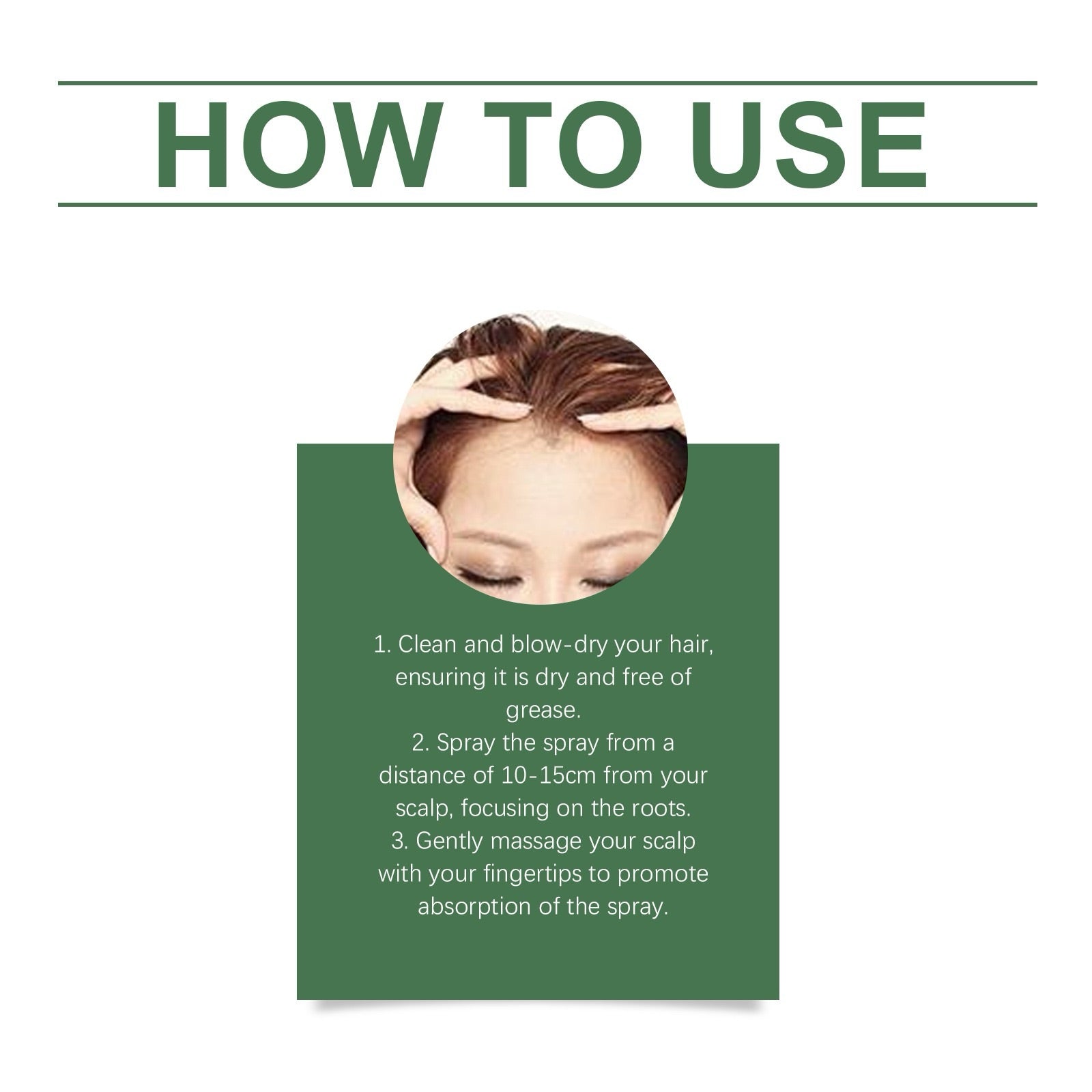 HOW TO USE

1. Clean and blow-dry your hair, ensuring it is dry and free of grease.
2. Spray the spray from a distance of 10-15cm from your scalp, focusing on the roots.
3. Gently massage your scalp with your fingertips to promote absorption of the spray.